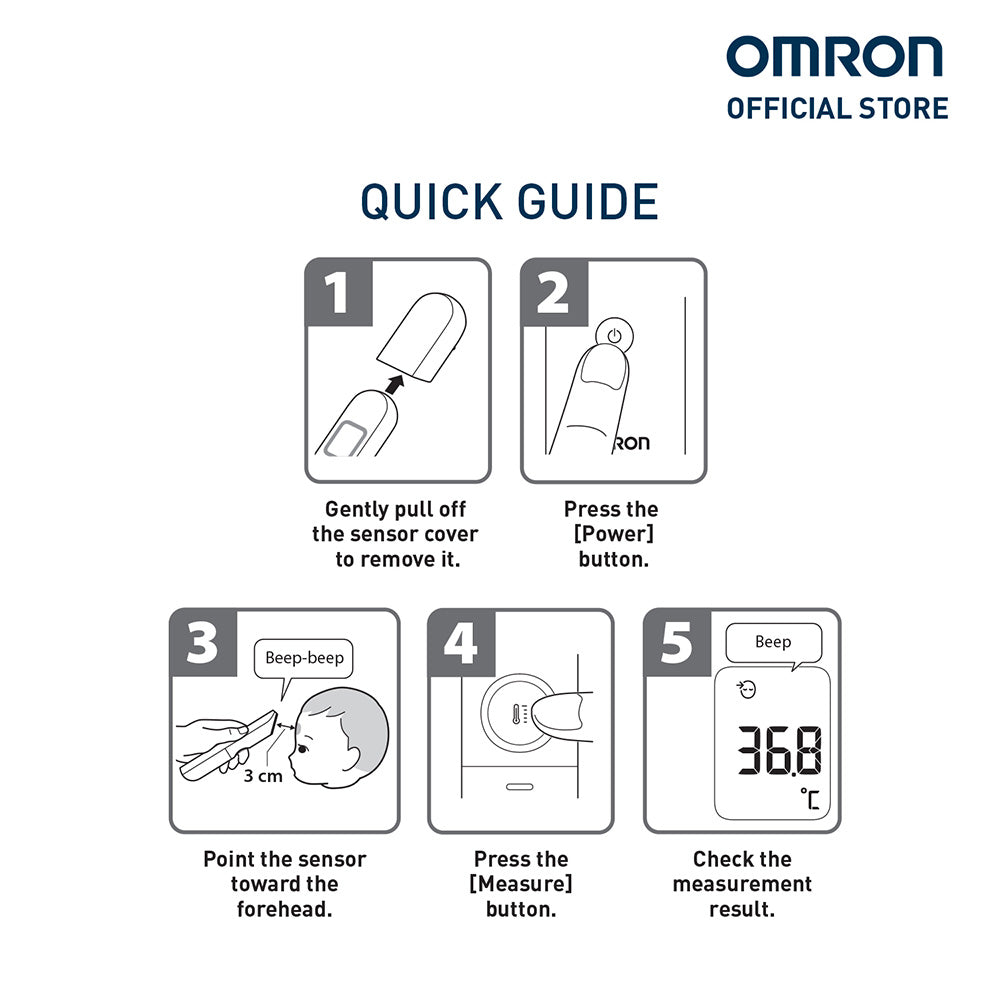 OMRON
OFFICIAL STORE

QUICK GUIDE

1

Gently pull off the sensor cover to remove it.

2

RON

Press the [Power] button.

3

Beep-beep

3 cm

Point the sensor toward the forehead.

4

Press the [Measure] button.

5

Beep

36.8

°C

Check the measurement result.